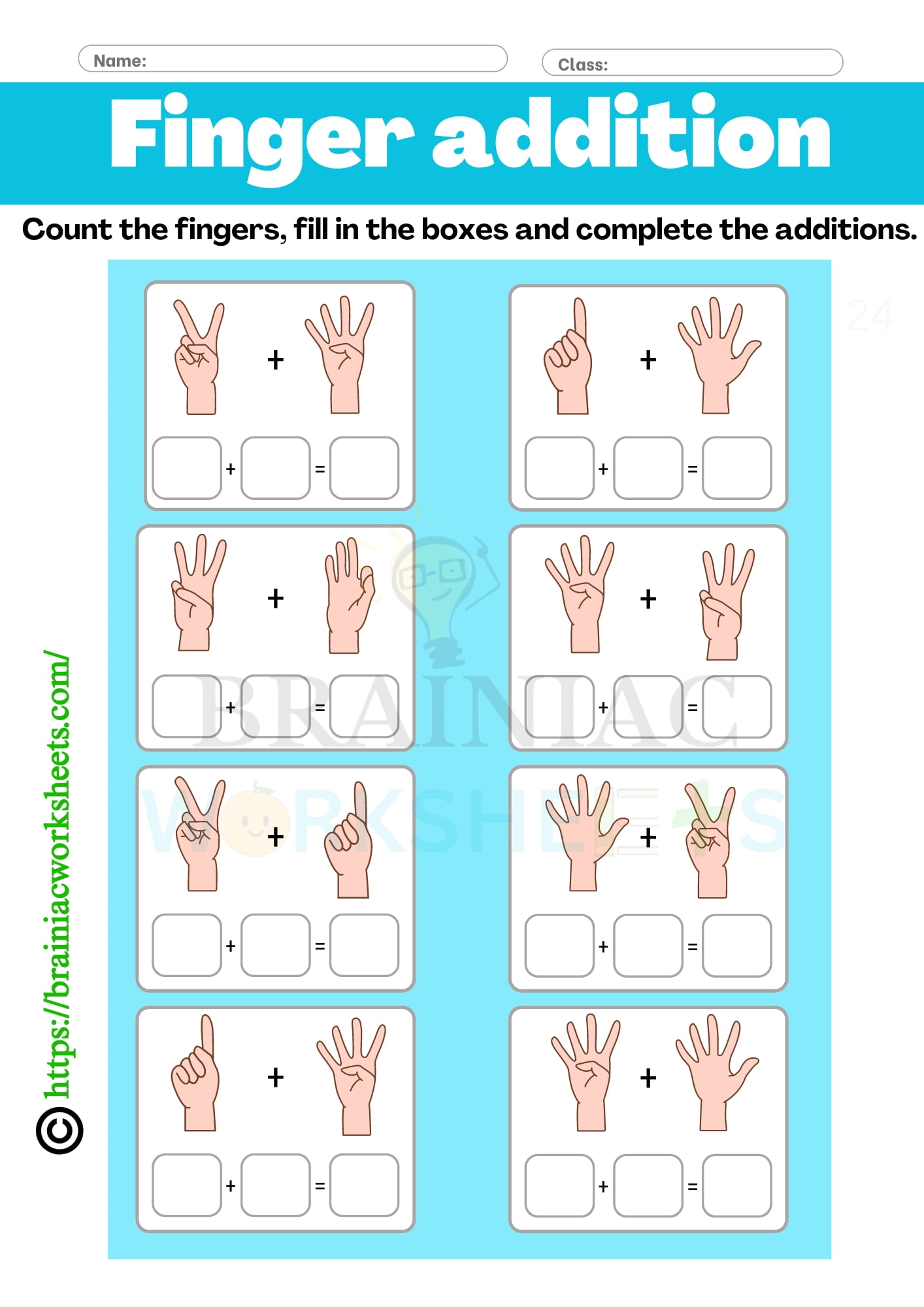 Name:

Class:

Finger addition

Count the fingers, fill in the boxes and complete the additions.

24

+
+ =

+
+ =

+
+ =

+
+ =

+
+ =

+
+ =

+
+ =

+
+ =

BRAINIAC
WORKSHEETS

© https://brainiacworksheets.com/